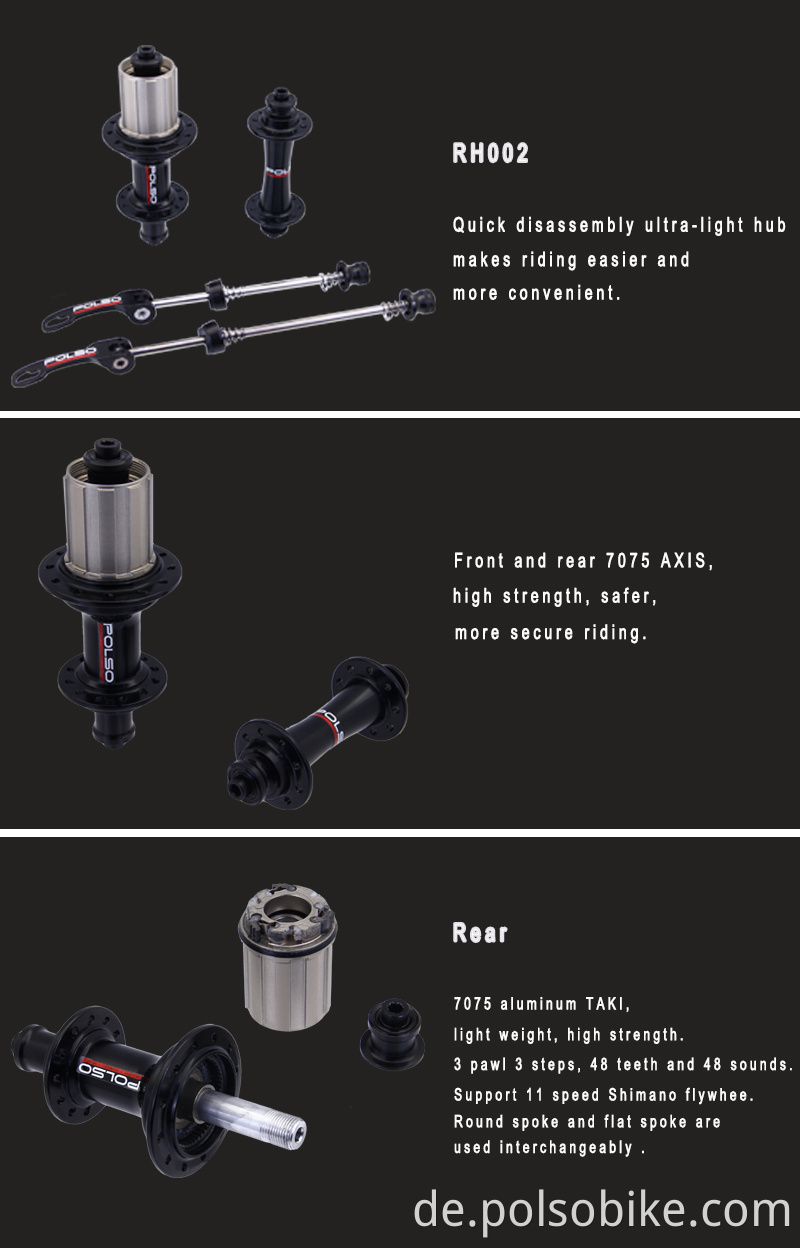 POLSO

POLSO

POLSO

POLSO

RH002

Quick disassembly ultra-light hub makes riding easier and more convenient.

POLSO

POLSO

Front and rear 7075 AXIS, high strength, safer, more secure riding.

POLSO

Rear

7075 aluminum TAKI, light weight, high strength. 3 pawl 3 steps, 48 teeth and 48 sounds. Support 11 speed Shimano flywhee. Round spoke and flat spoke are used interchangeably .

de.polsobike.com